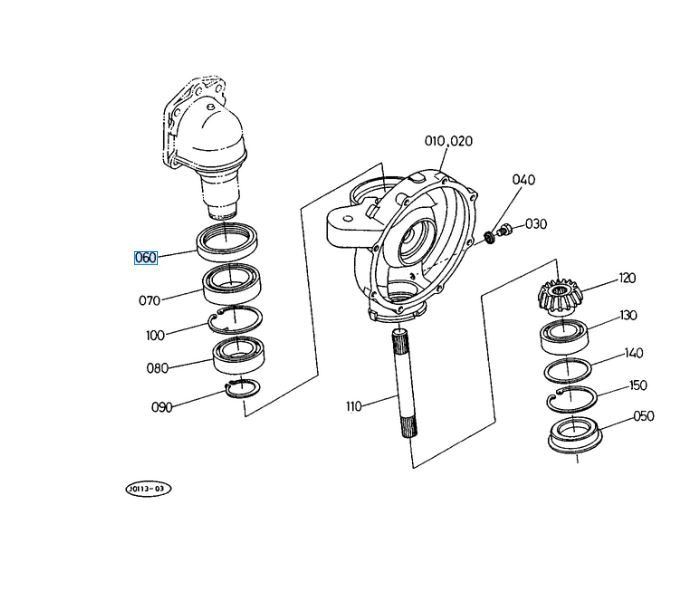 010,020
040
030
060
070
100
080
090
110
120
130
140
150
050
20113-03